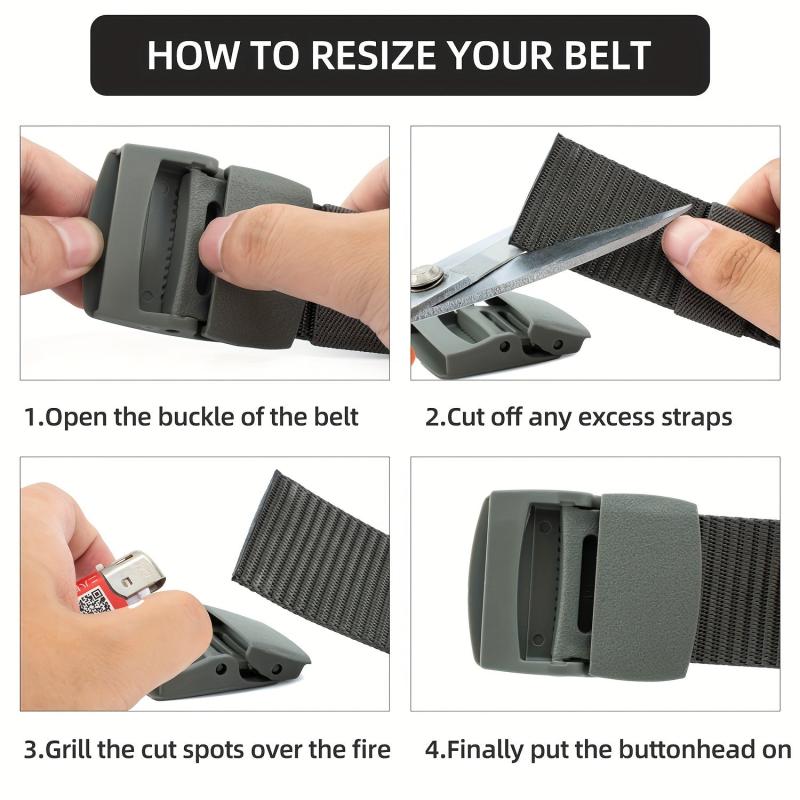 HOW TO RESIZE YOUR BELT

1.Open the buckle of the belt

2.Cut off any excess straps

3.Grill the cut spots over the fire

4.Finally put the buttonhead on