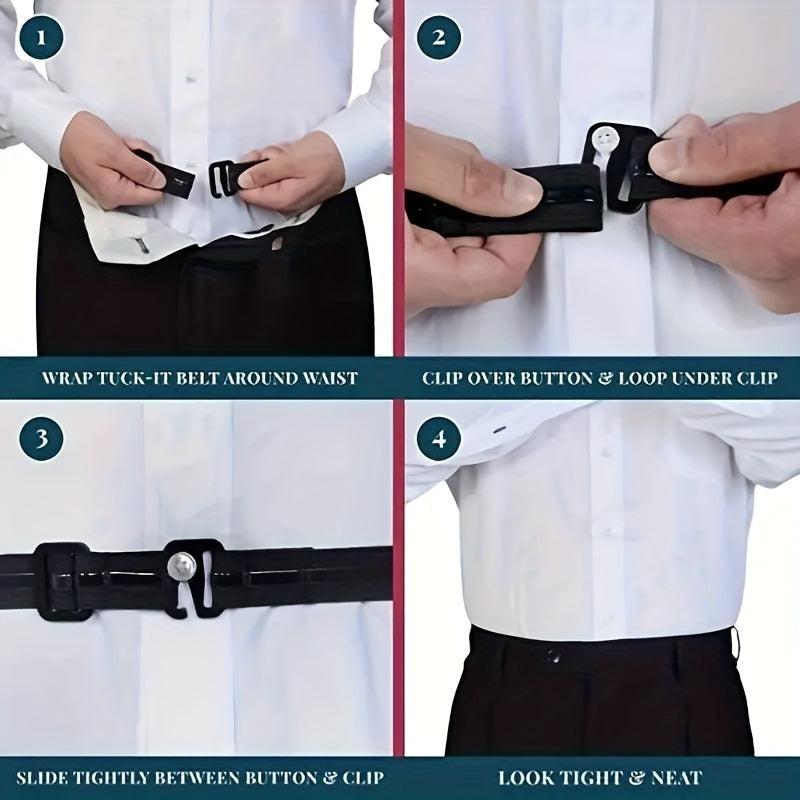 1

WRAP TUCK-IT BELT AROUND WAIST

2

CLIP OVER BUTTON & LOOP UNDER CLIP

3

SLIDE TIGHTLY BETWEEN BUTTON & CLIP

4

LOOK TIGHT & NEAT