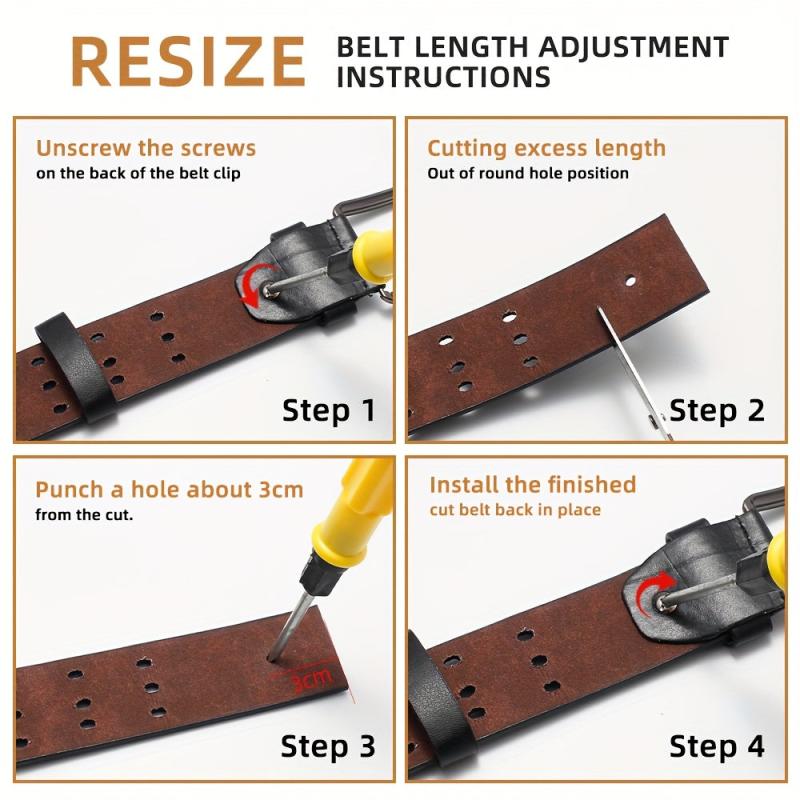 RESIZE BELT LENGTH ADJUSTMENT INSTRUCTIONS

Unscrew the screws
on the back of the belt clip

Step 1

Cutting excess length
Out of round hole position

Step 2

Punch a hole about 3cm
from the cut.

3cm

Step 3

Install the finished
cut belt back in place

Step 4