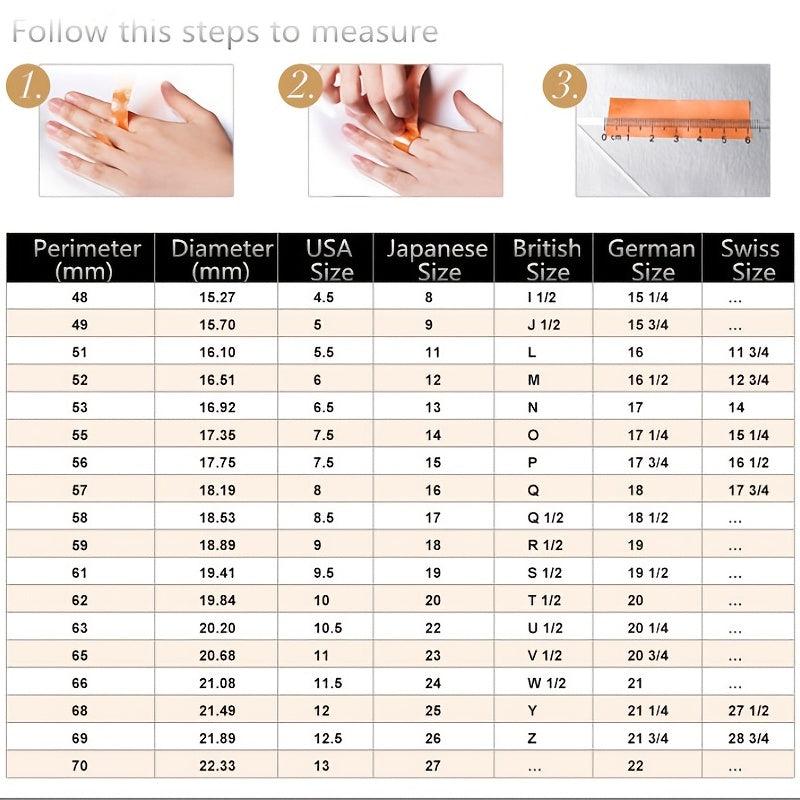 Follow this steps to measure

1.

2.

3.

0 cm 1 2 3 4 5 6

| Perimeter (mm) | Diameter (mm) | USA Size | Japanese Size | British Size | German Size | Swiss Size |
|---|---|---|---|---|---|---|
| 48 | 15.27 | 4.5 | 8 | I 1/2 | 15 1/4 | ... |
| 49 | 15.70 | 5 | 9 | J 1/2 | 15 3/4 | ... |
| 51 | 16.10 | 5.5 | 11 | L | 16 | 11 3/4 |
| 52 | 16.51 | 6 | 12 | M | 16 1/2 | 12 3/4 |
| 53 | 16.92 | 6.5 | 13 | N | 17 | 14 |
| 55 | 17.35 | 7.5 | 14 | O | 17 1/4 | 15 1/4 |
| 56 | 17.75 | 7.5 | 15 | P | 17 3/4 | 16 1/2 |
| 57 | 18.19 | 8 | 16 | Q | 18 | 17 3/4 |
| 58 | 18.53 | 8.5 | 17 | Q 1/2 | 18 1/2 | ... |
| 59 | 18.89 | 9 | 18 | R 1/2 | 19 | ... |
| 61 | 19.41 | 9.5 | 19 | S 1/2 | 19 1/2 | ... |
| 62 | 19.84 | 10 | 20 | T 1/2 | 20 | ... |
| 63 | 20.20 | 10.5 | 22 | U 1/2 | 20 1/4 | ... |
| 65 | 20.68 | 11 | 23 | V 1/2 | 20 3/4 | ... |
| 66 | 21.08 | 11.5 | 24 | W 1/2 | 21 | ... |
| 68 | 21.49 | 12 | 25 | Y | 21 1/4 | 27 1/2 |
| 69 | 21.89 | 12.5 | 26 | Z | 21 3/4 | 28 3/4 |
| 70 | 22.33 | 13 | 27 | ... | 22 | ... |