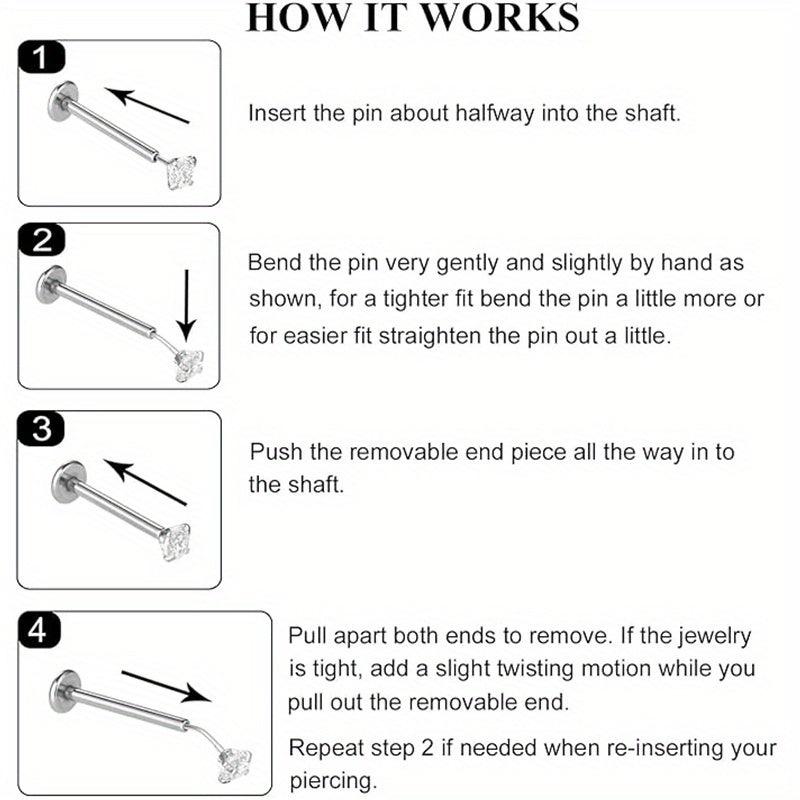 HOW IT WORKS

1

Insert the pin about halfway into the shaft.

2

Bend the pin very gently and slightly by hand as shown, for a tighter fit bend the pin a little more or for easier fit straighten the pin out a little.

3

Push the removable end piece all the way in to the shaft.

4

Pull apart both ends to remove. If the jewelry is tight, add a slight twisting motion while you pull out the removable end.

Repeat step 2 if needed when re-inserting your piercing.