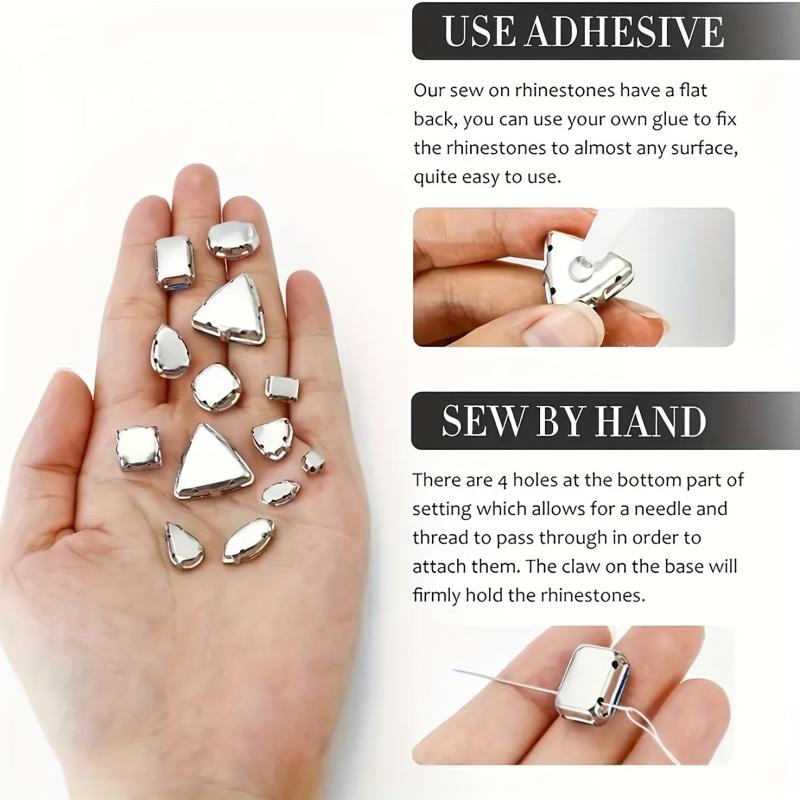 USE ADHESIVE

Our sew on rhinestones have a flat back, you can use your own glue to fix the rhinestones to almost any surface, quite easy to use.

SEW BY HAND

There are 4 holes at the bottom part of setting which allows for a needle and thread to pass through in order to attach them. The claw on the base will firmly hold the rhinestones.