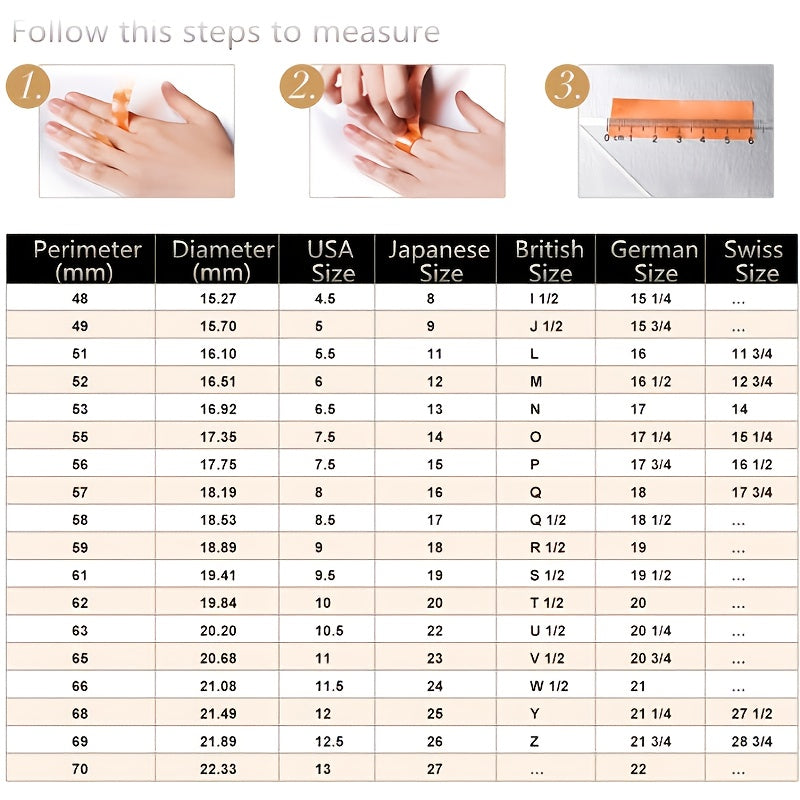 Follow this steps to measure

1.

2.

3.

0 cm 1 2 3 4 5 6

| Perimeter (mm) | Diameter (mm) | USA Size | Japanese Size | British Size | German Size | Swiss Size |
|---|---|---|---|---|---|---|
| 48 | 15.27 | 4.5 | 8 | I 1/2 | 15 1/4 | ... |
| 49 | 15.70 | 5 | 9 | J 1/2 | 15 3/4 | ... |
| 51 | 16.10 | 5.5 | 11 | L | 16 | 11 3/4 |
| 52 | 16.51 | 6 | 12 | M | 16 1/2 | 12 3/4 |
| 53 | 16.92 | 6.5 | 13 | N | 17 | 14 |
| 55 | 17.35 | 7.5 | 14 | O | 17 1/4 | 15 1/4 |
| 56 | 17.75 | 7.5 | 15 | P | 17 3/4 | 16 1/2 |
| 57 | 18.19 | 8 | 16 | Q | 18 | 17 3/4 |
| 58 | 18.53 | 8.5 | 17 | Q 1/2 | 18 1/2 | ... |
| 59 | 18.89 | 9 | 18 | R 1/2 | 19 | ... |
| 61 | 19.41 | 9.5 | 19 | S 1/2 | 19 1/2 | ... |
| 62 | 19.84 | 10 | 20 | T 1/2 | 20 | ... |
| 63 | 20.20 | 10.5 | 22 | U 1/2 | 20 1/4 | ... |
| 65 | 20.68 | 11 | 23 | V 1/2 | 20 3/4 | ... |
| 66 | 21.08 | 11.5 | 24 | W 1/2 | 21 | ... |
| 68 | 21.49 | 12 | 25 | Y | 21 1/4 | 27 1/2 |
| 69 | 21.89 | 12.5 | 26 | Z | 21 3/4 | 28 3/4 |
| 70 | 22.33 | 13 | 27 | ... | 22 | ... |