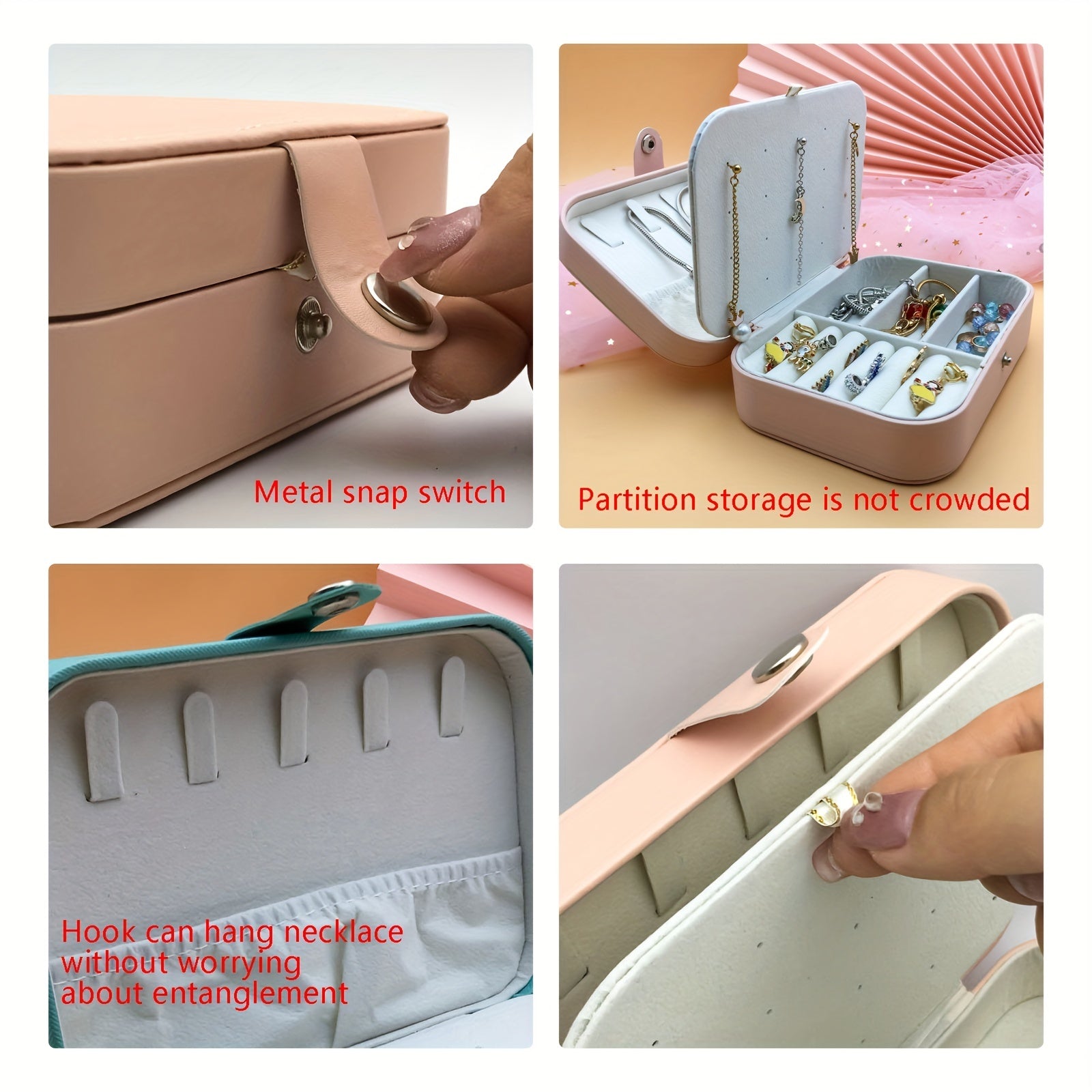 Metal snap switch

Partition storage is not crowded

Hook can hang necklace without worrying about entanglement