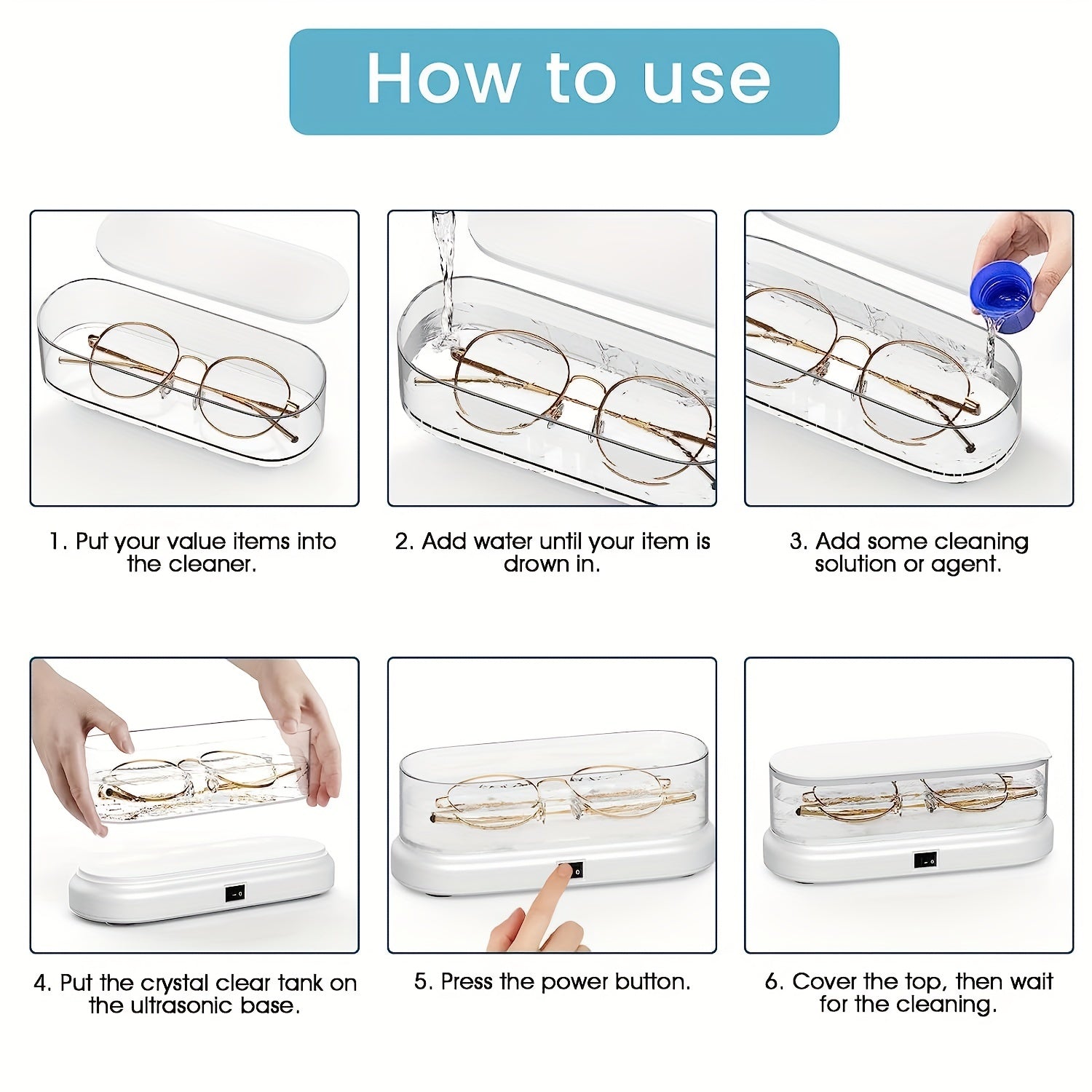 How to use

1. Put your value items into the cleaner.

2. Add water until your item is drown in.

3. Add some cleaning solution or agent.

4. Put the crystal clear tank on the ultrasonic base.

5. Press the power button.

6. Cover the top, then wait for the cleaning.