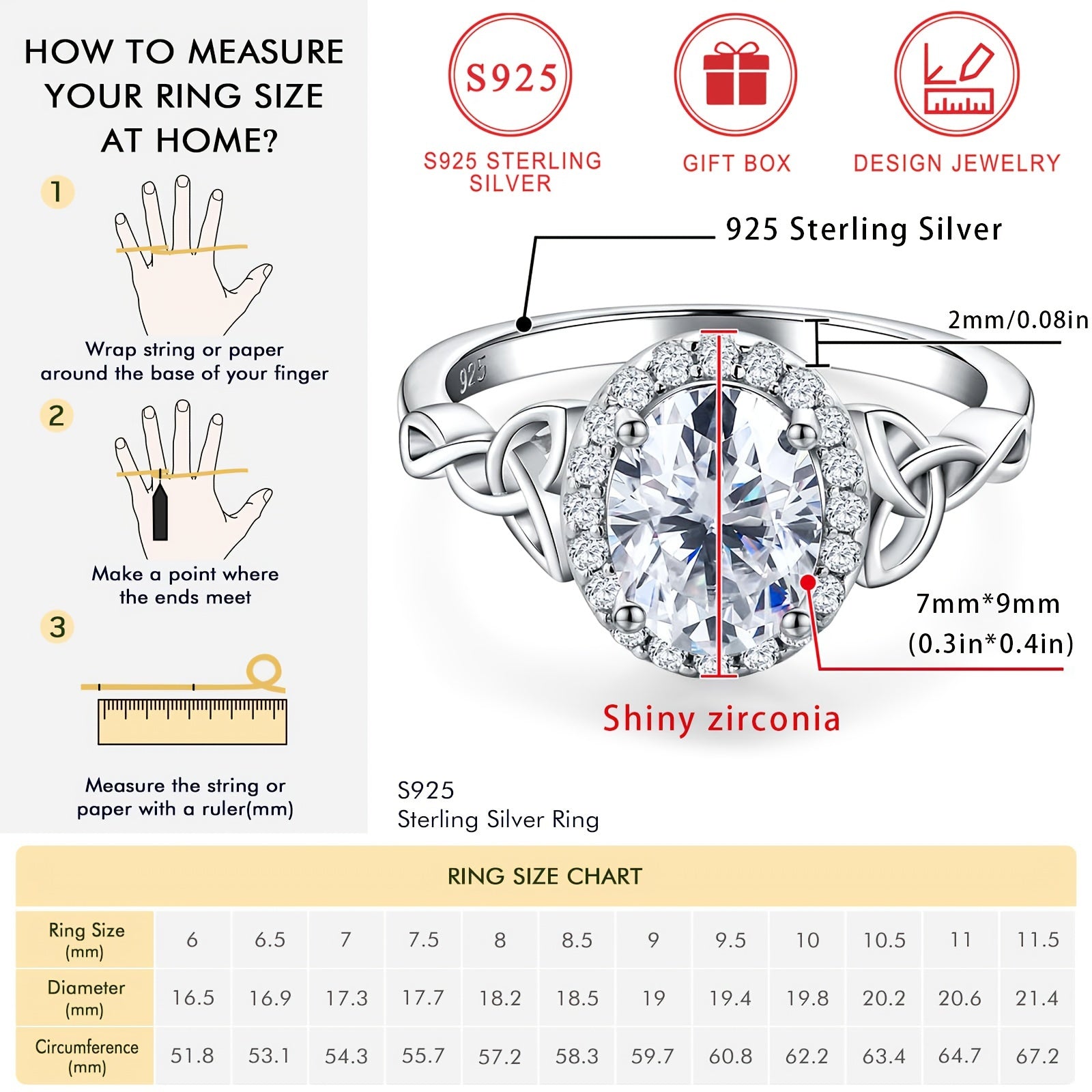 HOW TO MEASURE YOUR RING SIZE AT HOME?

1

Wrap string or paper around the base of your finger

2

Make a point where the ends meet

3

Measure the string or paper with a ruler(mm)

S925

S925 STERLING SILVER

GIFT BOX

DESIGN JEWELRY

925 Sterling Silver

2mm/0.08in

925

7mm*9mm (0.3in*0.4in)

Shiny zirconia

S925
Sterling Silver Ring

RING SIZE CHART

| Ring Size (mm) | 6 | 6.5 | 7 | 7.5 | 8 | 8.5 | 9 | 9.5 | 10 | 10.5 | 11 | 11.5 |
|---|---|---|---|---|---|---|---|---|---|---|---|---|
| Diameter (mm) | 16.5 | 16.9 | 17.3 | 17.7 | 18.2 | 18.5 | 19 | 19.4 | 19.8 | 20.2 | 20.6 | 21.4 |
| Circumference (mm) | 51.8 | 53.1 | 54.3 | 55.7 | 57.2 | 58.3 | 59.7 | 60.8 | 62.2 | 63.4 | 64.7 | 67.2 |