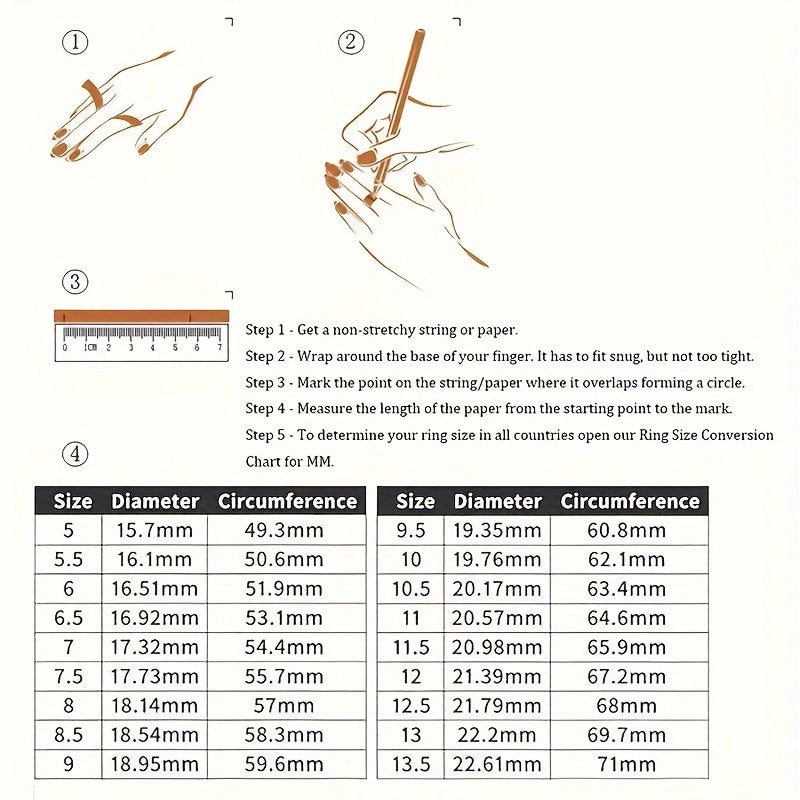 ①

②

③

0 1CM 2 3 4 5 6 7

Step 1 - Get a non-stretchy string or paper.

Step 2 - Wrap around the base of your finger. It has to fit snug, but not too tight.

Step 3 - Mark the point on the string/paper where it overlaps forming a circle.

Step 4 - Measure the length of the paper from the starting point to the mark.

Step 5 - To determine your ring size in all countries open our Ring Size Conversion Chart for MM.

④

| Size | Diameter | Circumference |
|---|---|---|
| 5 | 15.7mm | 49.3mm |
| 5.5 | 16.1mm | 50.6mm |
| 6 | 16.51mm | 51.9mm |
| 6.5 | 16.92mm | 53.1mm |
| 7 | 17.32mm | 54.4mm |
| 7.5 | 17.73mm | 55.7mm |
| 8 | 18.14mm | 57mm |
| 8.5 | 18.54mm | 58.3mm |
| 9 | 18.95mm | 59.6mm |

| Size | Diameter | Circumference |
|---|---|---|
| 9.5 | 19.35mm | 60.8mm |
| 10 | 19.76mm | 62.1mm |
| 10.5 | 20.17mm | 63.4mm |
| 11 | 20.57mm | 64.6mm |
| 11.5 | 20.98mm | 65.9mm |
| 12 | 21.39mm | 67.2mm |
| 12.5 | 21.79mm | 68mm |
| 13 | 22.2mm | 69.7mm |
| 13.5 | 22.61mm | 71mm |