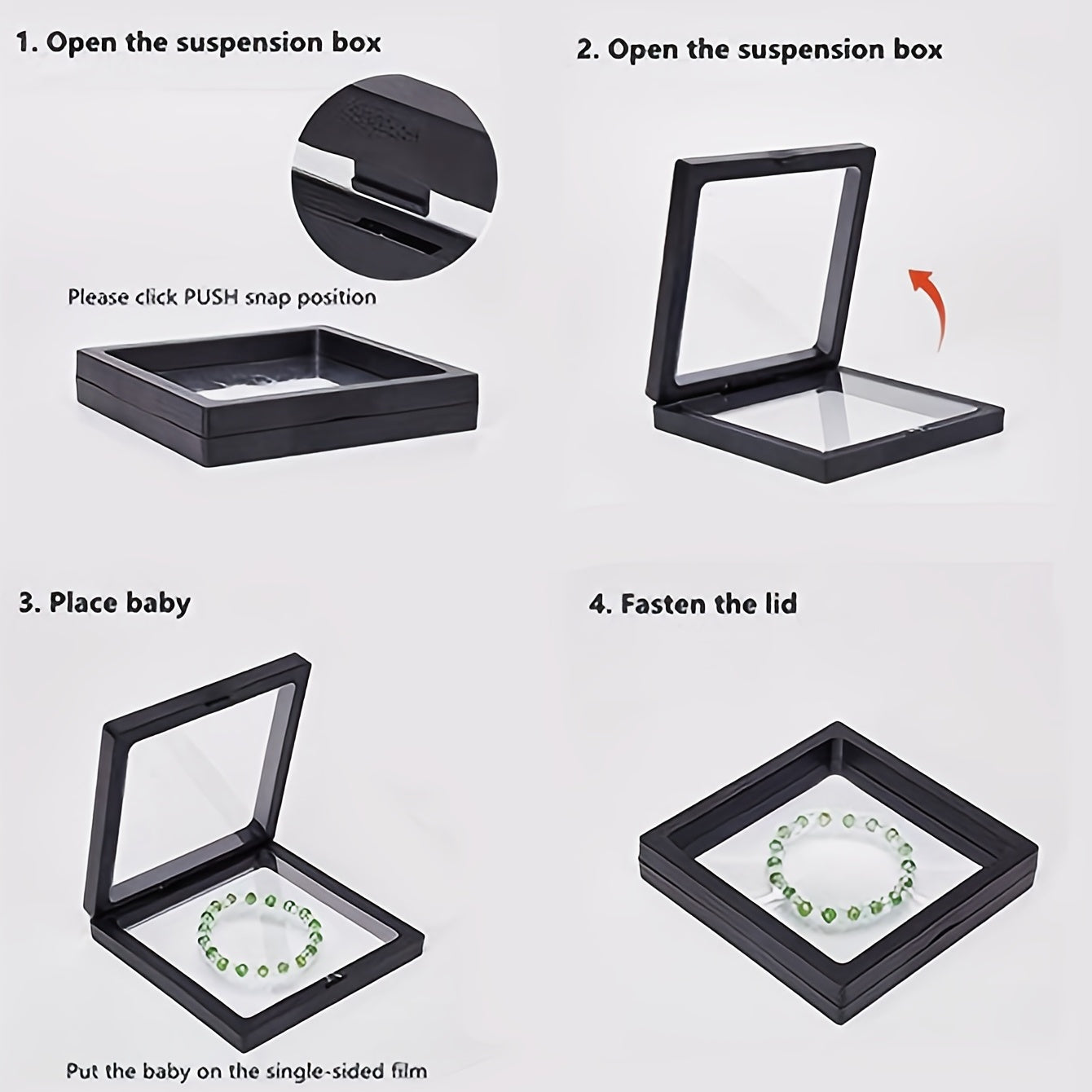 1. Open the suspension box

Please click PUSH snap position

2. Open the suspension box

3. Place baby

Put the baby on the single-sided film

4. Fasten the lid