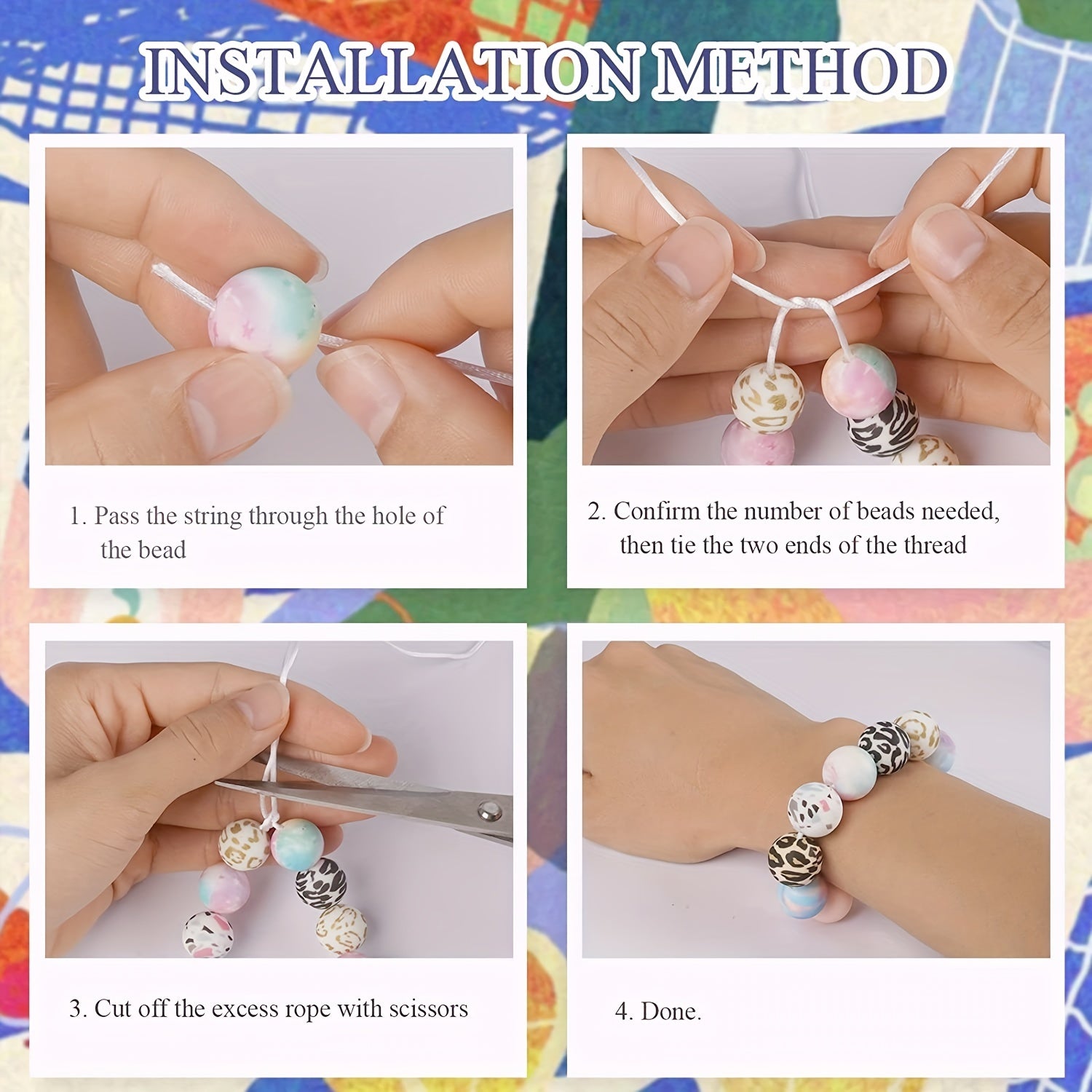 INSTALLATION METHOD

1. Pass the string through the hole of the bead

2. Confirm the number of beads needed, then tie the two ends of the thread

3. Cut off the excess rope with scissors

4. Done.