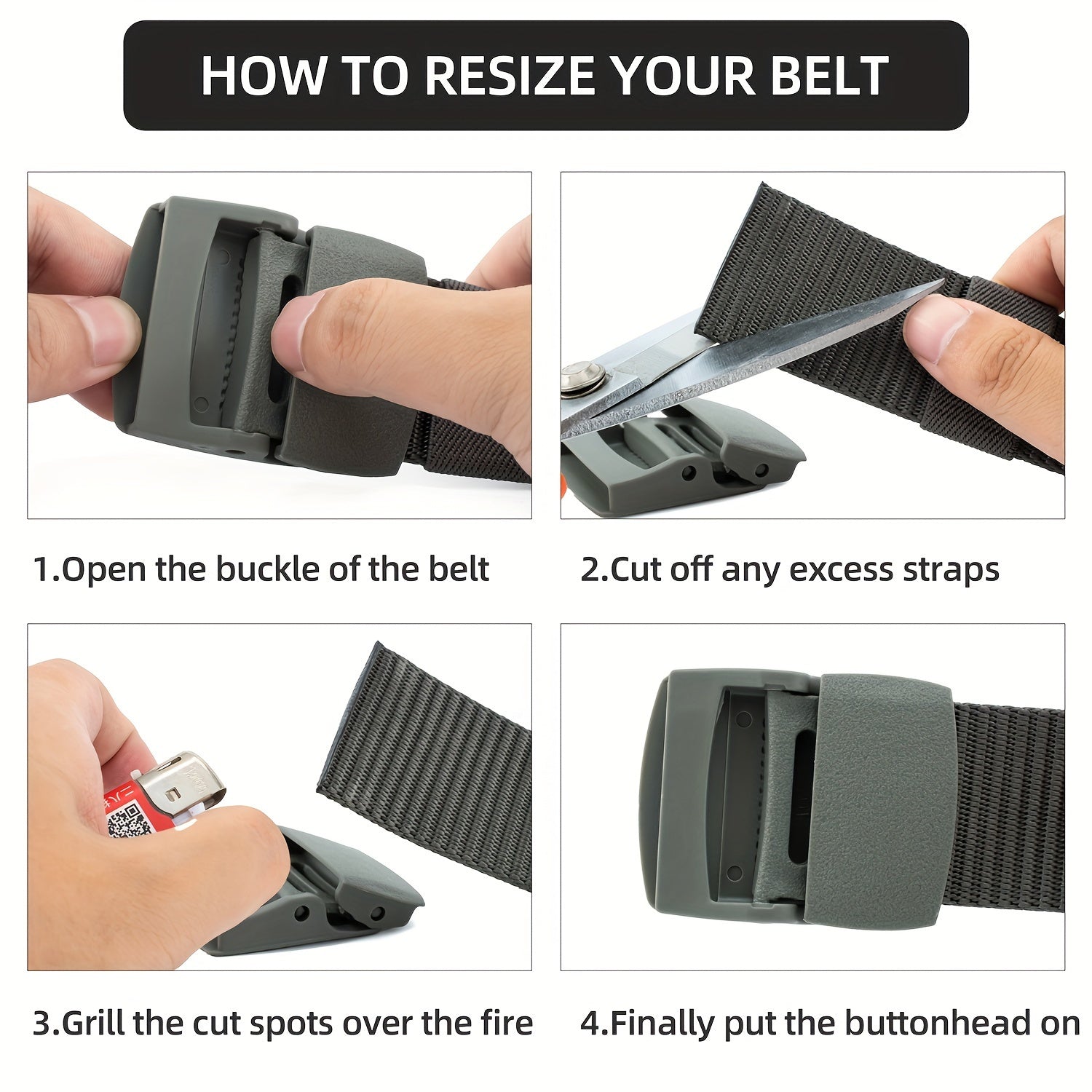 HOW TO RESIZE YOUR BELT

1.Open the buckle of the belt

2.Cut off any excess straps

3.Grill the cut spots over the fire

4.Finally put the buttonhead on