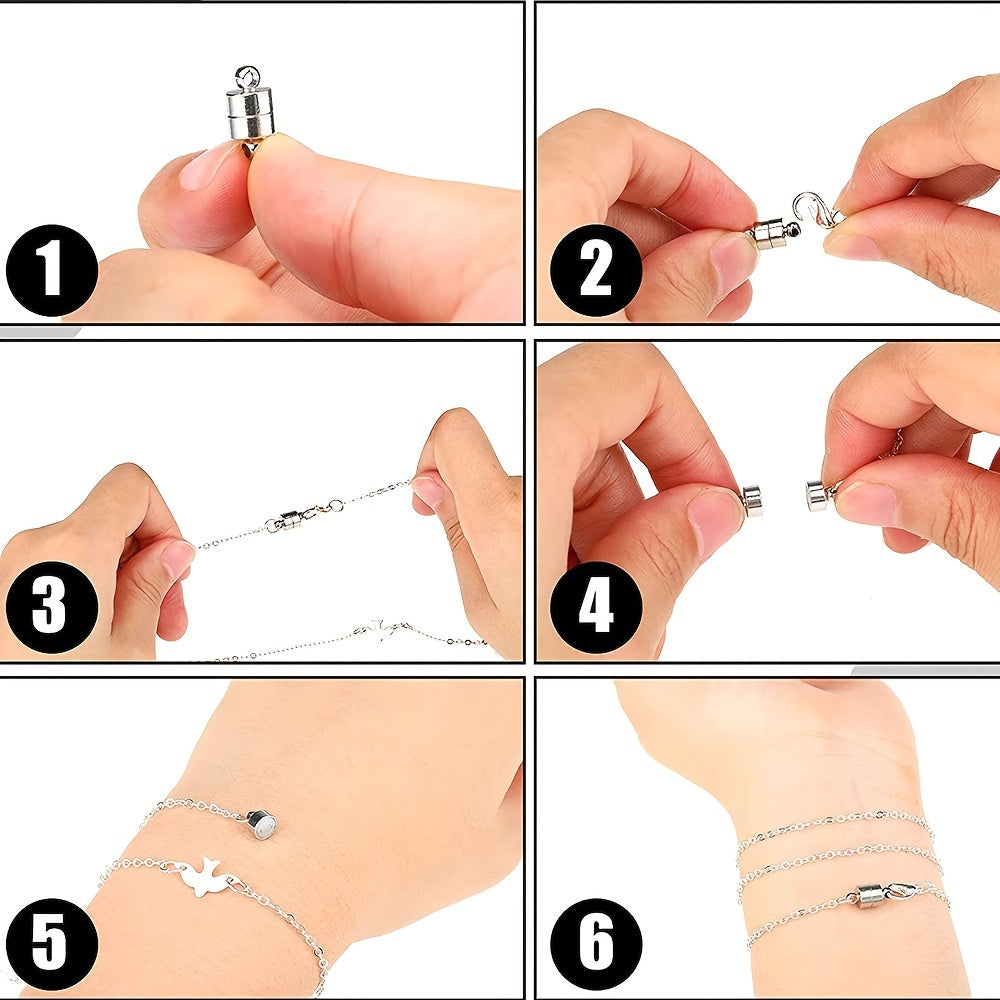 1

2

3

4

5

6