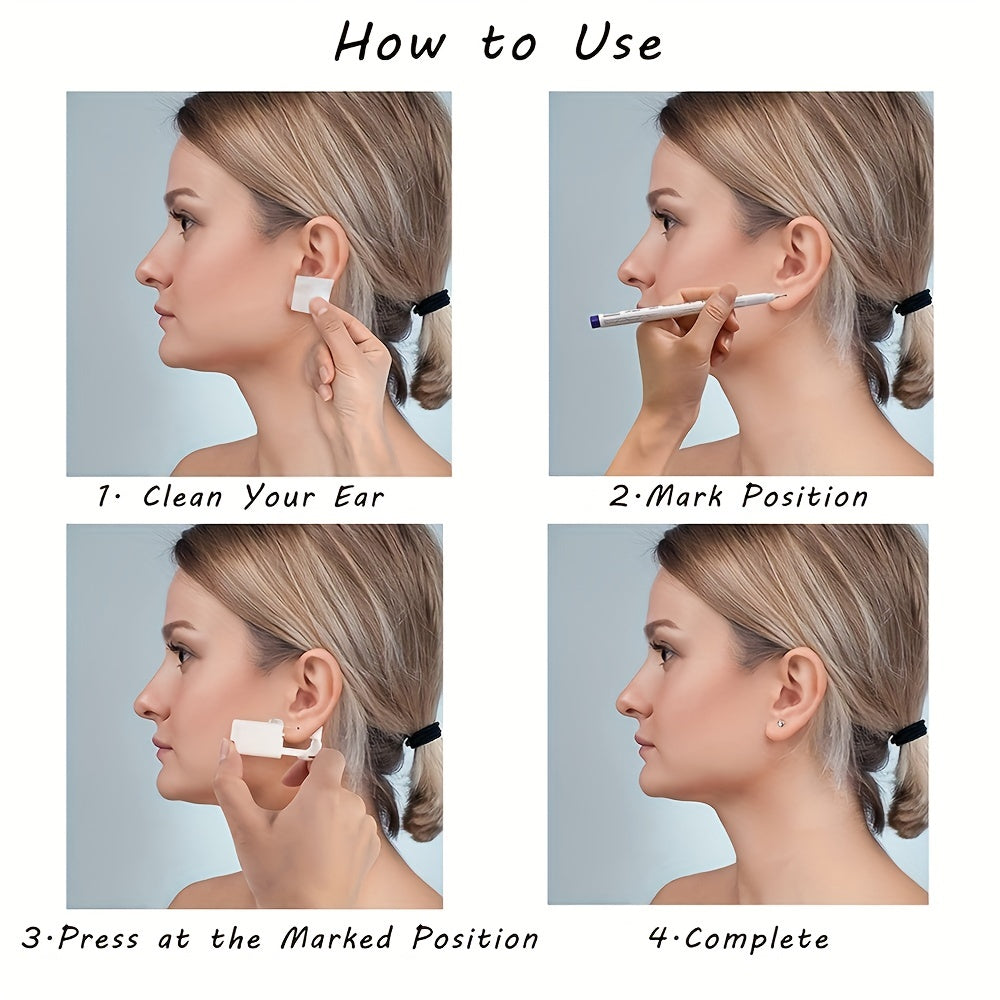 How to Use

1· Clean Your Ear

2·Mark Position

3·Press at the Marked Position

4·Complete