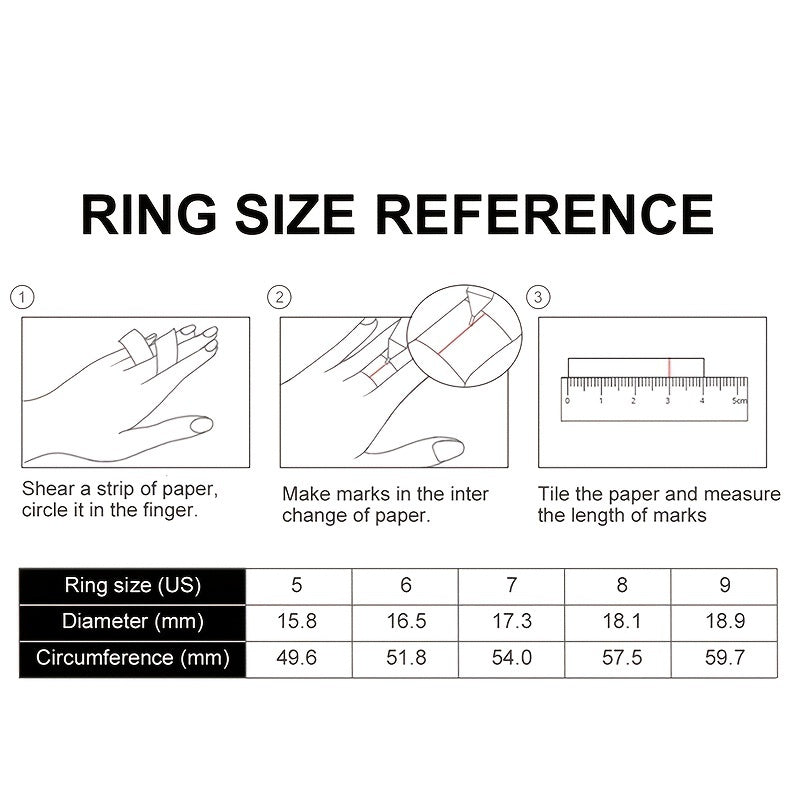 RING SIZE REFERENCE

①

Shear a strip of paper, circle it in the finger.

②

Make marks in the inter change of paper.

③

0 1 2 3 4 5cm

Tile the paper and measure the length of marks

| Ring size (US) | 5 | 6 | 7 | 8 | 9 |
|---|---|---|---|---|---|
| Diameter (mm) | 15.8 | 16.5 | 17.3 | 18.1 | 18.9 |
| Circumference (mm) | 49.6 | 51.8 | 54.0 | 57.5 | 59.7 |