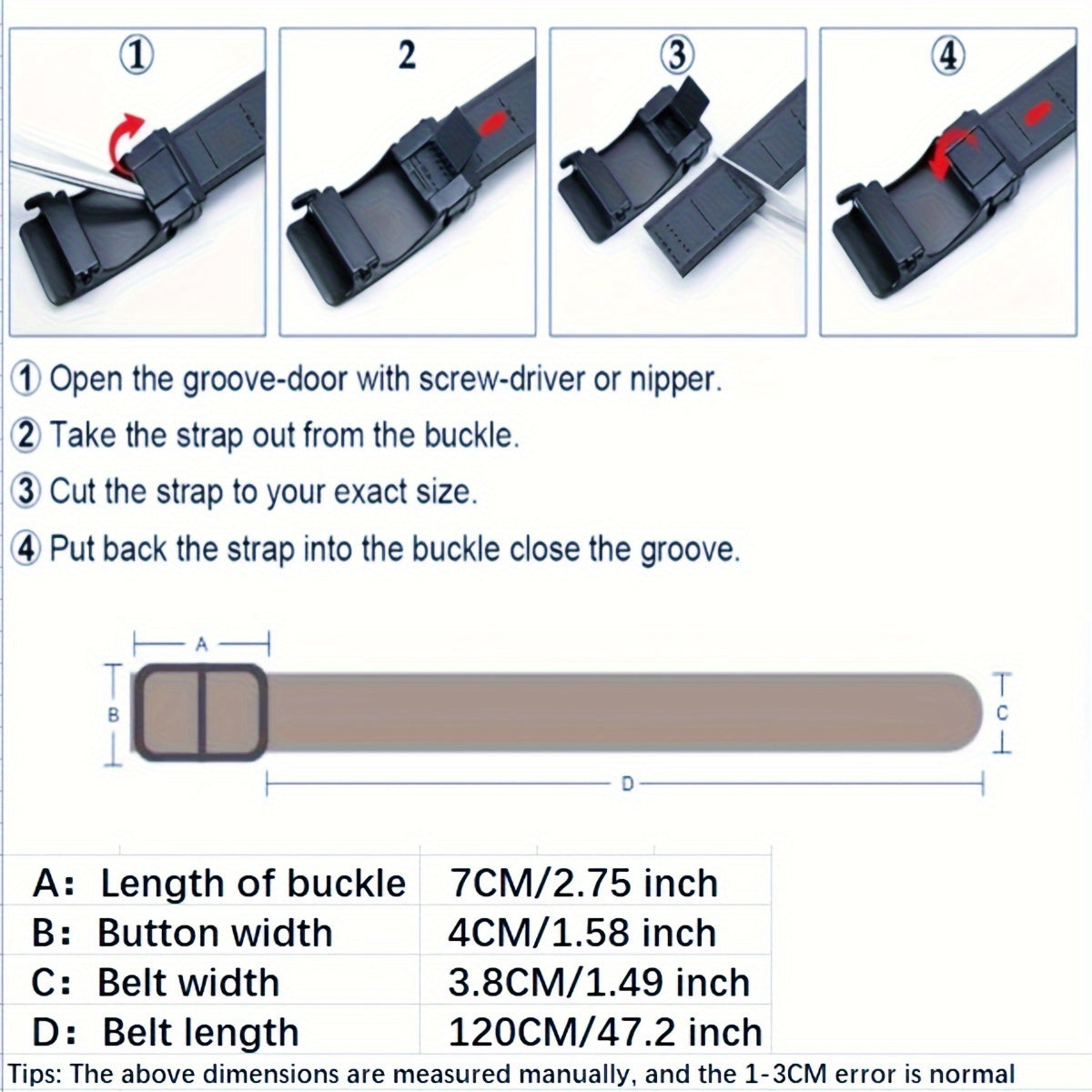 ① 2 ③ ④

① Open the groove-door with screw-driver or nipper.
② Take the strap out from the buckle.
③ Cut the strap to your exact size.
④ Put back the strap into the buckle close the groove.

A
B
C
D

| A: Length of buckle | 7CM/2.75 inch |
|---|---|
| B: Button width | 4CM/1.58 inch |
| C: Belt width | 3.8CM/1.49 inch |
| D: Belt length | 120CM/47.2 inch |

Tips: The above dimensions are measured manually, and the 1-3CM error is normal