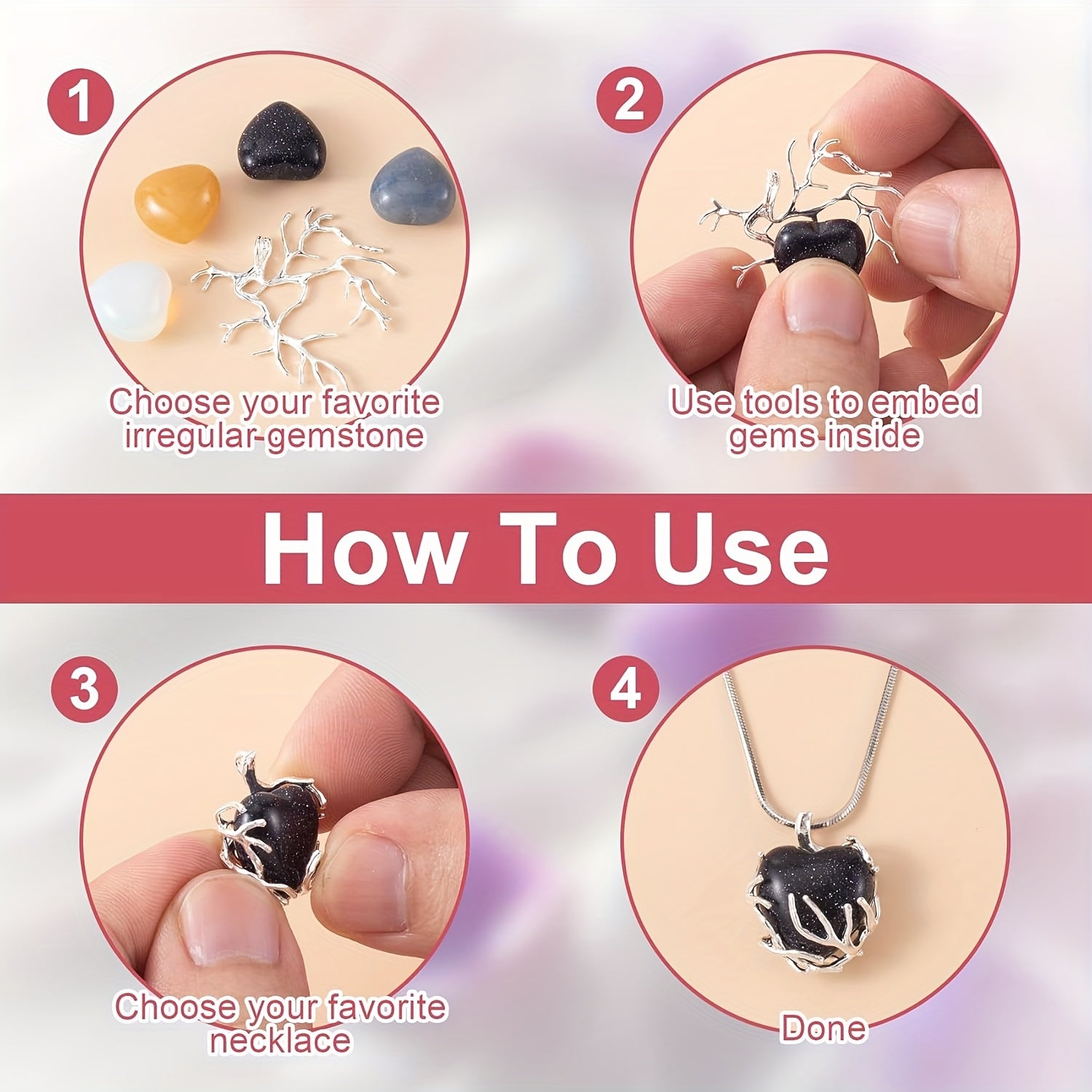 1

Choose your favorite irregular gemstone

2

Use tools to embed gems inside

How To Use

3

Choose your favorite necklace

4

Done