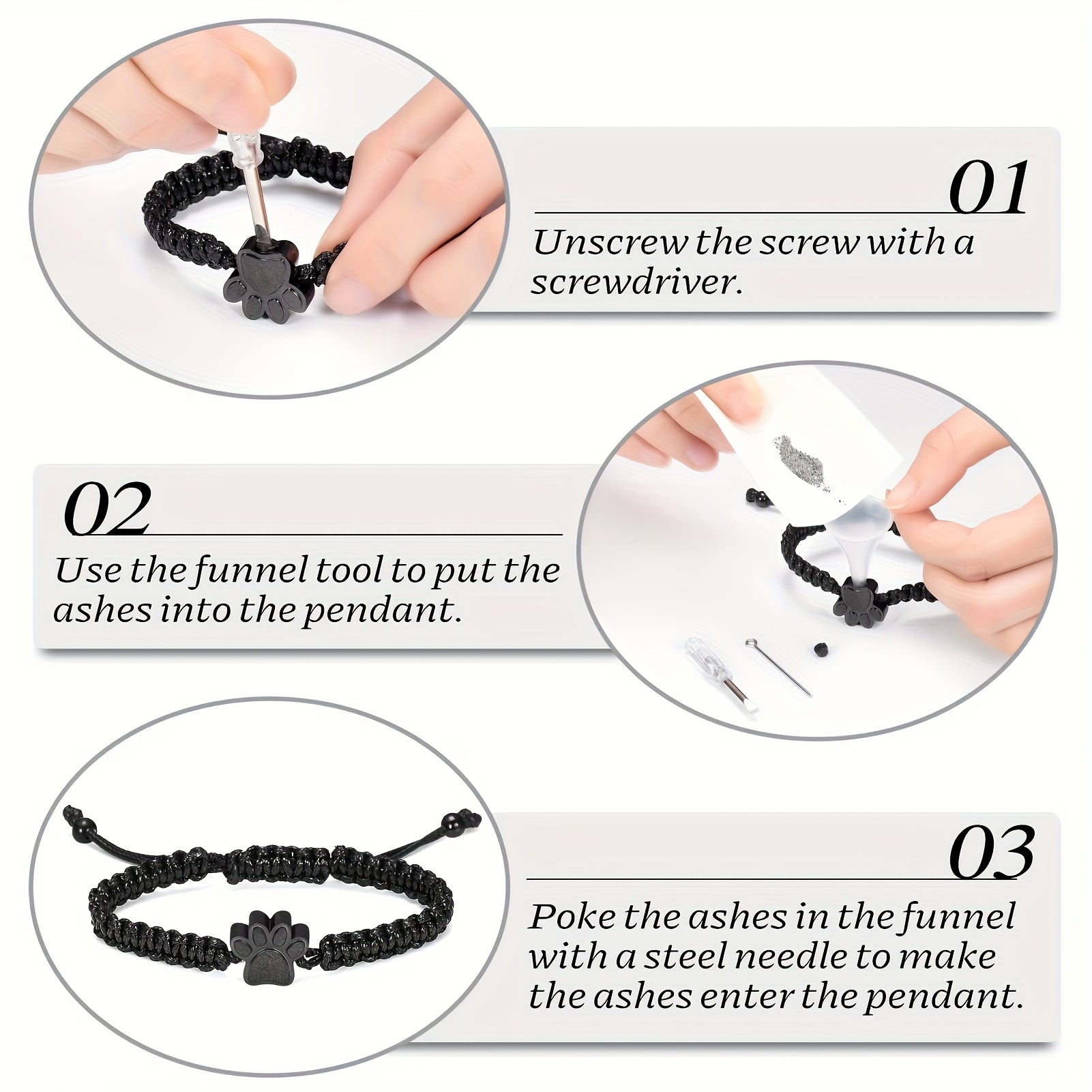 01

Unscrew the screw with a screwdriver.

02

Use the funnel tool to put the ashes into the pendant.

03

Poke the ashes in the funnel with a steel needle to make the ashes enter the pendant.