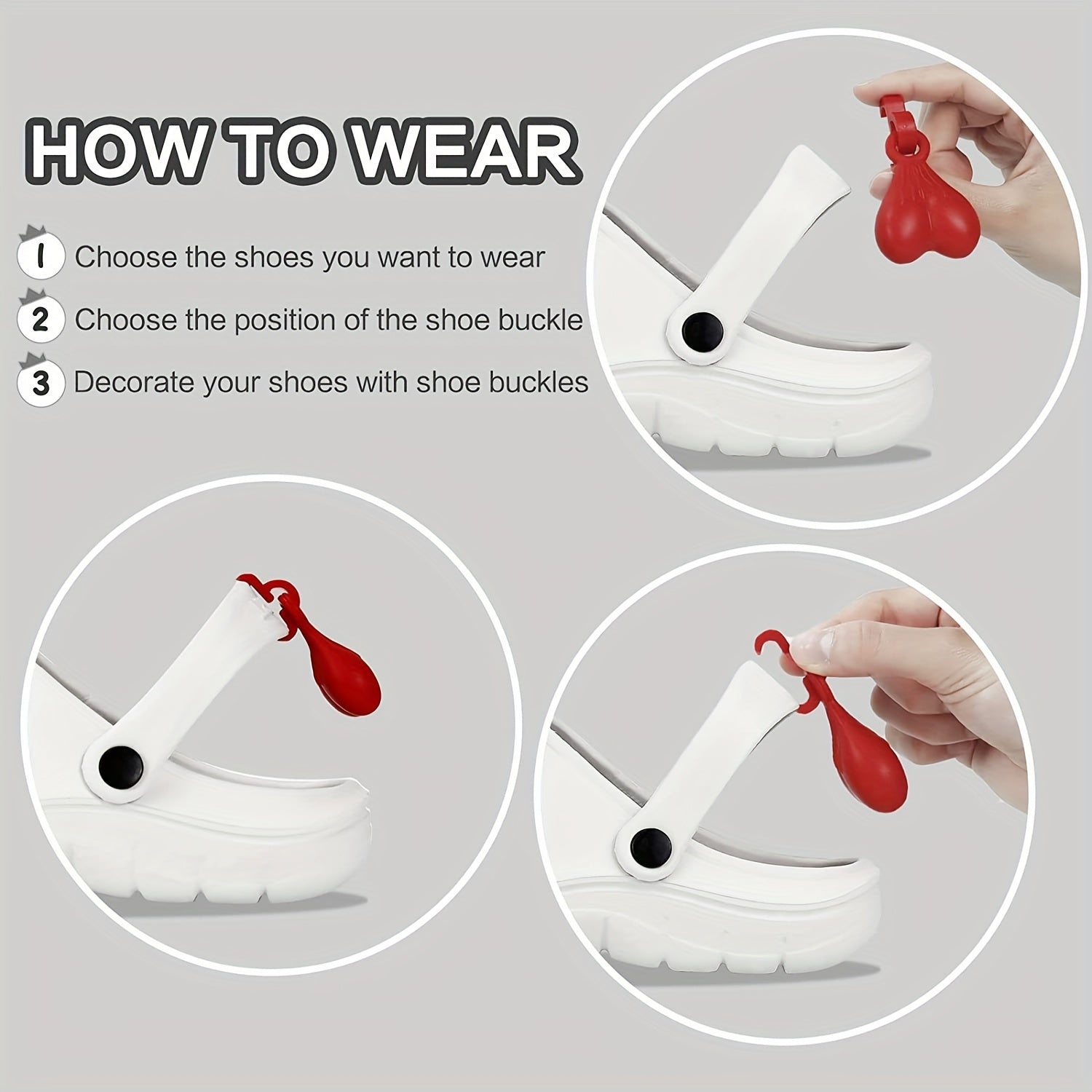 HOW TO WEAR

1 Choose the shoes you want to wear

2 Choose the position of the shoe buckle

3 Decorate your shoes with shoe buckles