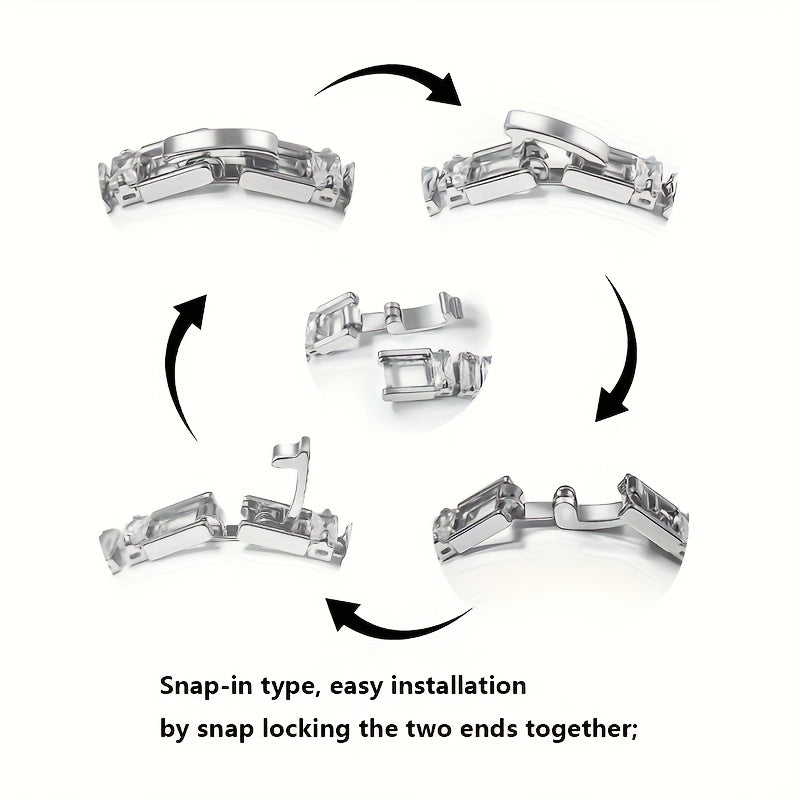 Snap-in type, easy installation
by snap locking the two ends together;