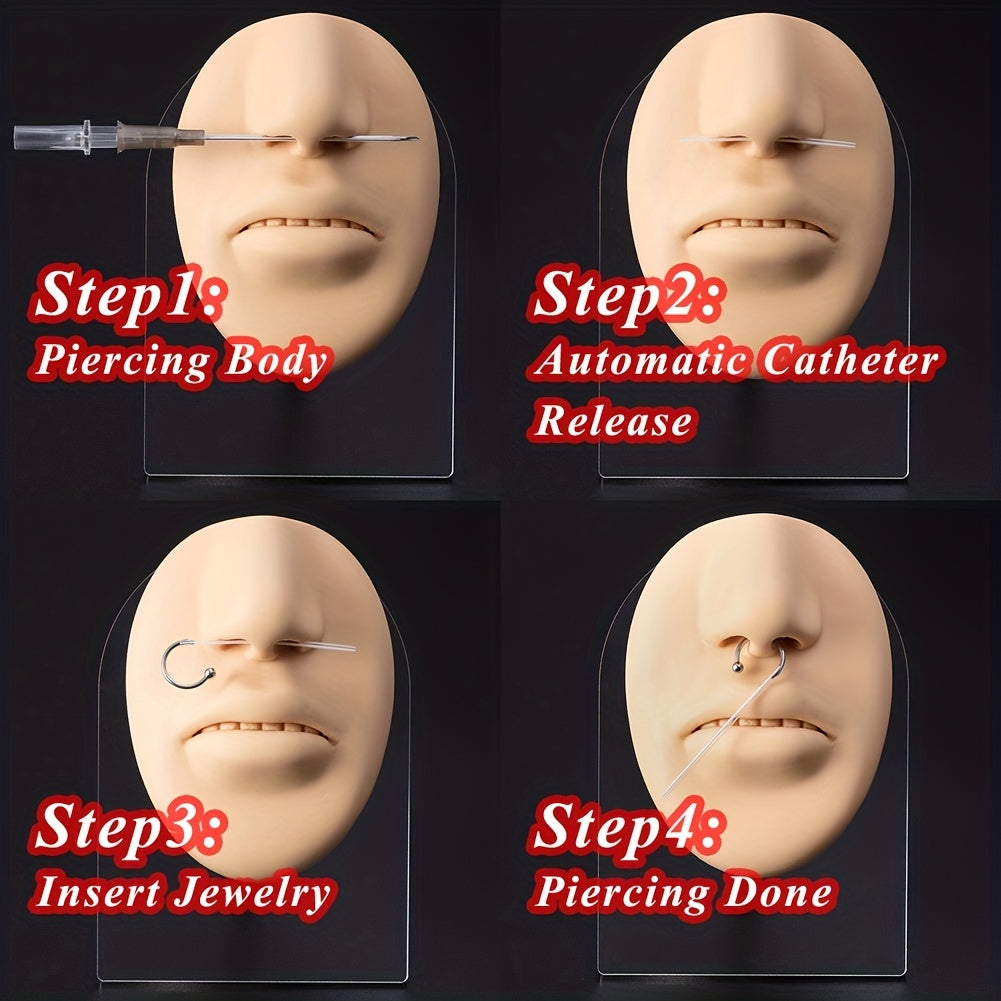 Step1:
Piercing Body

Step2:
Automatic Catheter Release

Step3:
Insert Jewelry

Step4:
Piercing Done