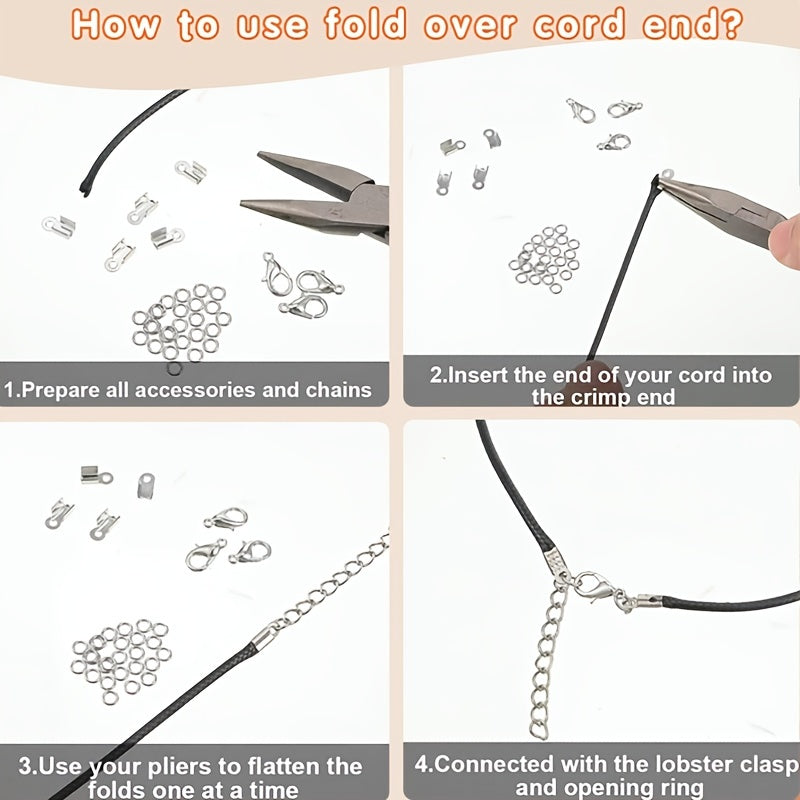 How to use fold over cord end?

1.Prepare all accessories and chains

2.Insert the end of your cord into the crimp end

3.Use your pliers to flatten the folds one at a time

4.Connected with the lobster clasp and opening ring