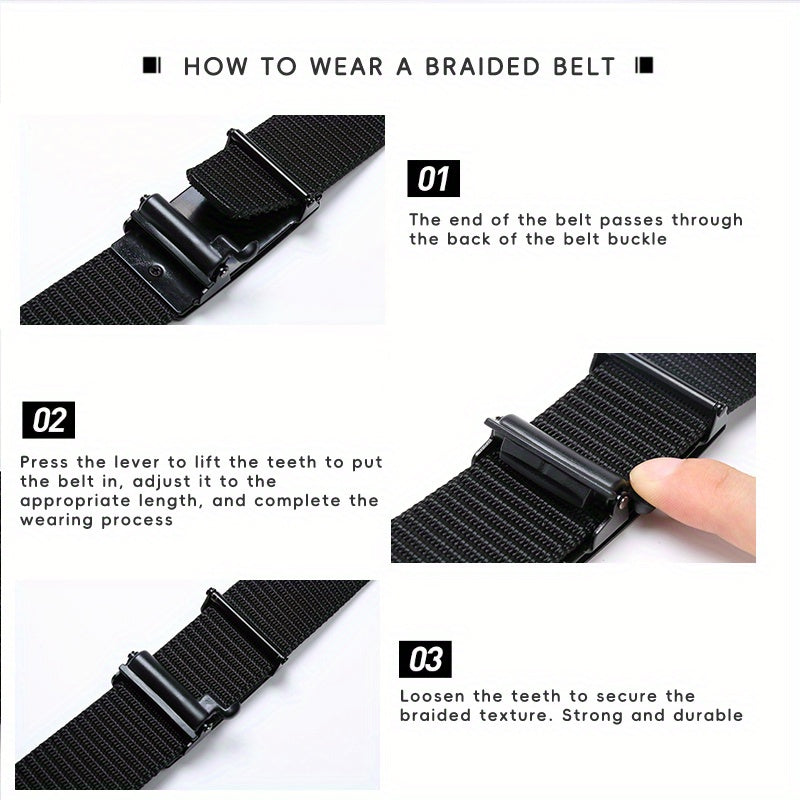 HOW TO WEAR A BRAIDED BELT

01

The end of the belt passes through the back of the belt buckle

02

Press the lever to lift the teeth to put the belt in, adjust it to the appropriate length, and complete the wearing process

03

Loosen the teeth to secure the braided texture. Strong and durable